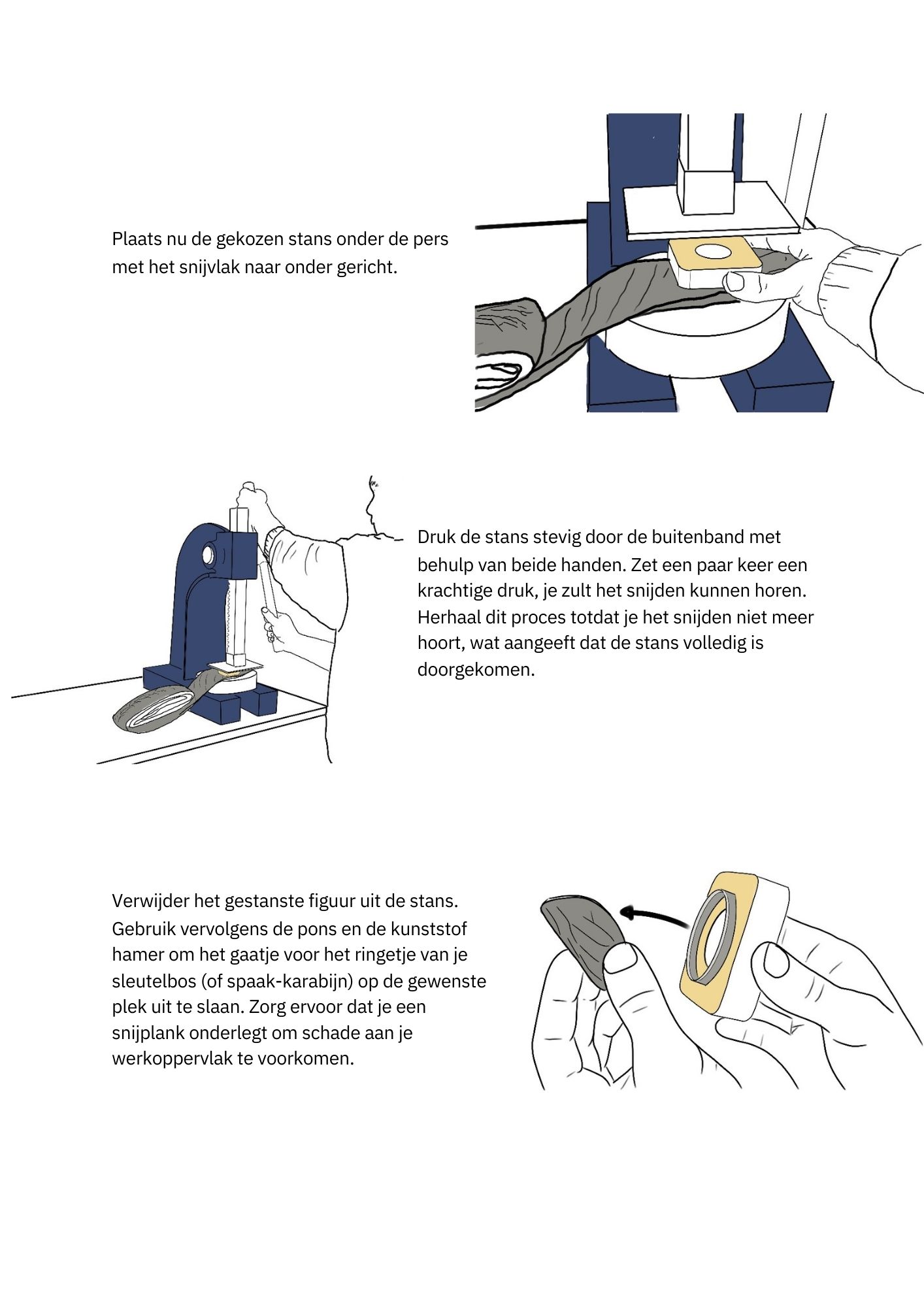 Plaats nu de gekozen stans onder de pers met het snijvlak naar onder gericht.

Druk de stans stevig door de buitenband met behulp van beide handen. Zet een paar keer een krachtige druk, je zult het snijden kunnen horen. Herhaal dit proces totdat je het snijden niet meer hoort, wat aangeeft dat de stans volledig is doorgekomen.

Verwijder het gestanste figuur uit de stans. Gebruik vervolgens de pons en de kunststof hamer om het gaatje voor het ringetje van je sleutelbos (of spaak-karabijn) op de gewenste plek uit te slaan. Zorg ervoor dat je een snijplank onderlegt om schade aan je werkoppervlak te voorkomen.